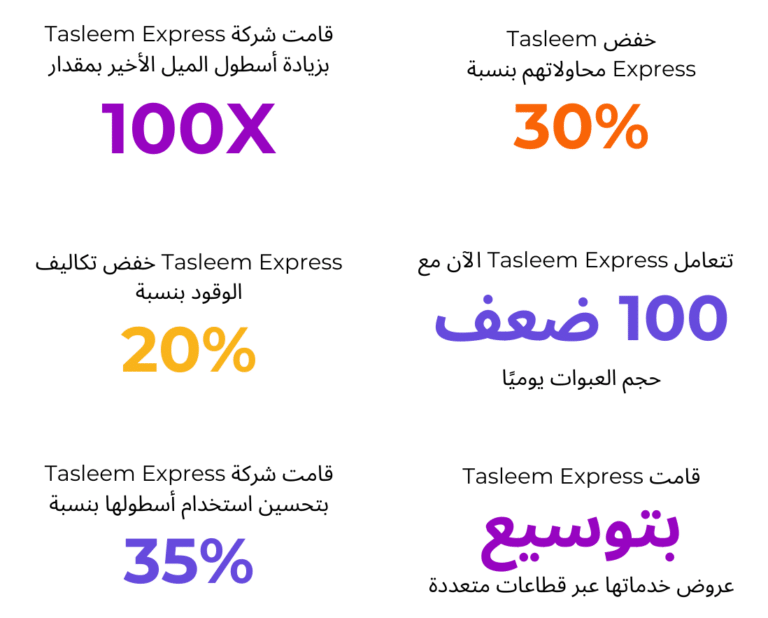 خفض Tasleem Express محاولاتهم بنسبة

30%

قامت شركة Tasleem Express بزيادة أسطول الميل الأخير بمقدار

100X

تتعامل Tasleem Express الآن مع

100 ضعف

حجم العبوات يوميًا

Tasleem Express خفض تكاليف الوقود بنسبة

20%

قامت Tasleem Express

بتوسيع

عروض خدماتها عبر قطاعات متعددة

قامت شركة Tasleem Express بتحسين استخدام أسطولها بنسبة

35%