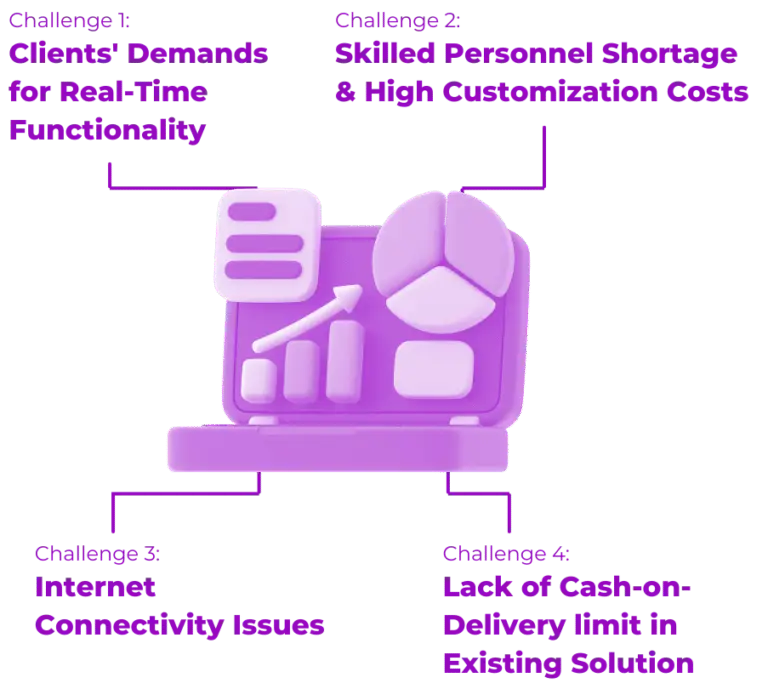 Challenge 1:
Clients' Demands for Real-Time Functionality

Challenge 2:
Skilled Personnel Shortage & High Customization Costs

Challenge 3:
Internet Connectivity Issues

Challenge 4:
Lack of Cash-on-Delivery limit in Existing Solution